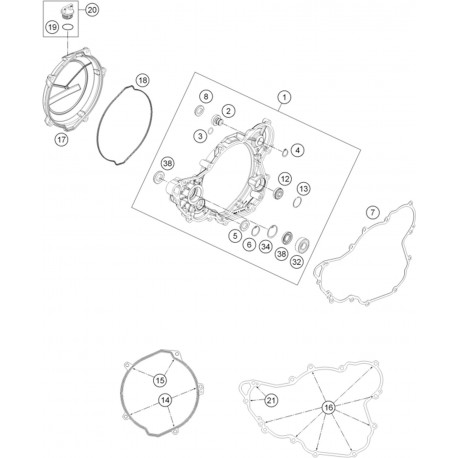 20
19
18
17
1
8
2
3
4
38
12
13
7
5
6
34
38
32
15
14
21
16