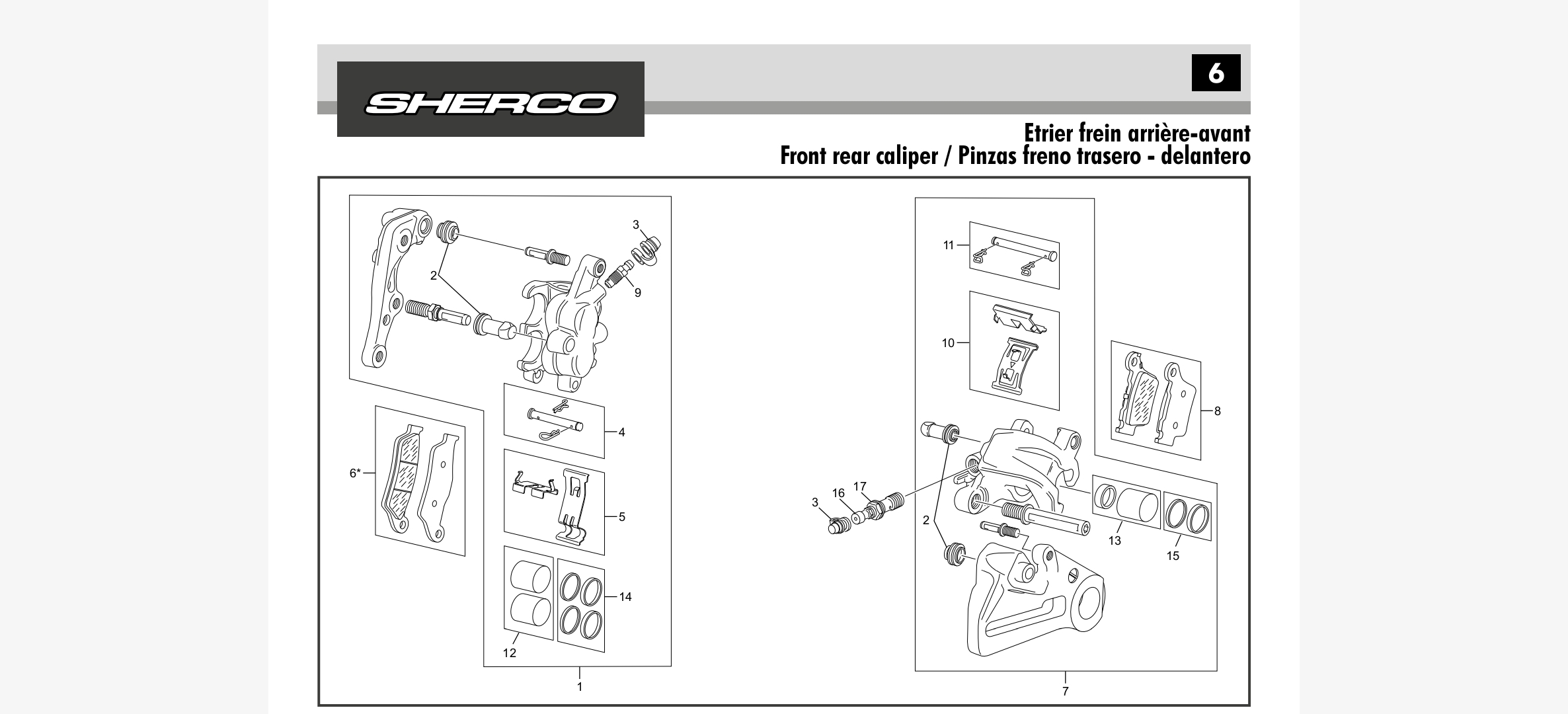 SHERCO

6

Etrier frein arrière-avant
Front rear caliper / Pinzas freno trasero - delantero

3
2
9
4
6*
5
14
12
1

11
10
8
3
16
17
2
13
15
7