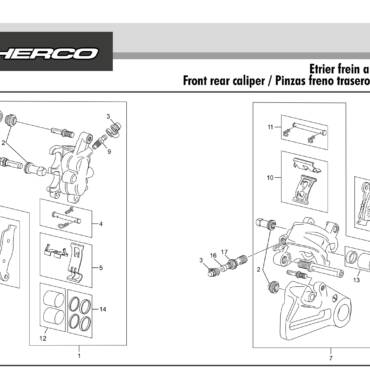 HERCO

Etrier frein a
Front rear caliper / Pinzas freno trasero

3
2
9
4
5
14
12
1

11
10
3
16
17
2
13
7